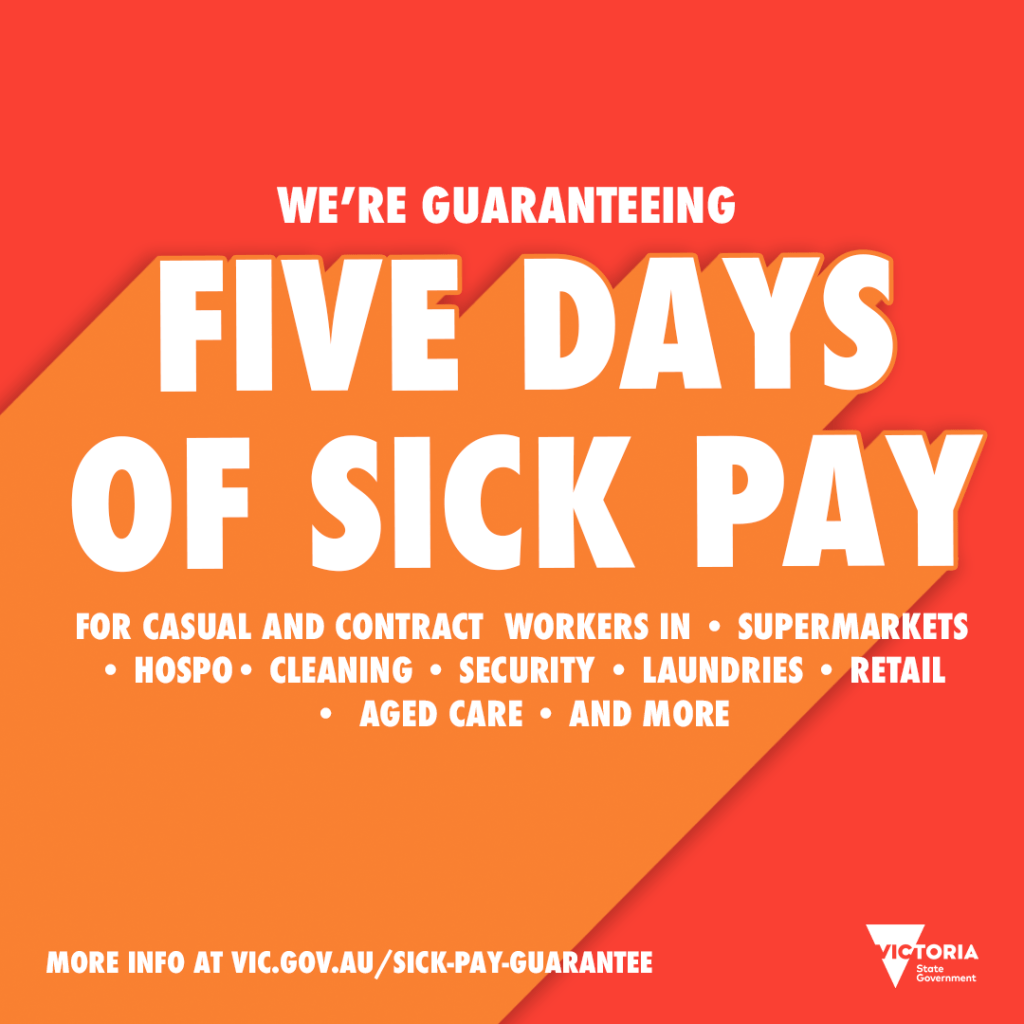 WE'RE GUARANTEEING

FIVE DAYS OF SICK PAY

FOR CASUAL AND CONTRACT WORKERS IN • SUPERMARKETS • HOSPO • CLEANING • SECURITY • LAUNDRIES • RETAIL • AGED CARE • AND MORE

MORE INFO AT VIC.GOV.AU/SICK-PAY-GUARANTEE

VICTORIA State Government